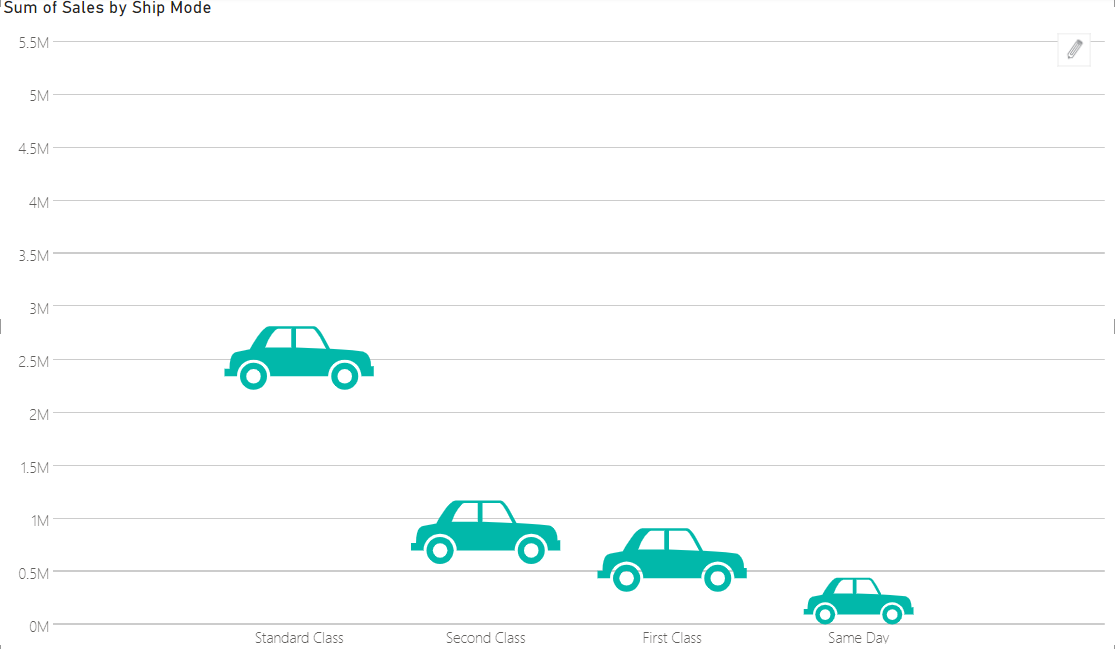 Sum of Sales by Ship Mode

5.5M
5M
4.5M
4M
3.5M
3M
2.5M
2M
1.5M
1M
0.5M
0M

Standard Class
Second Class
First Class
Same Day