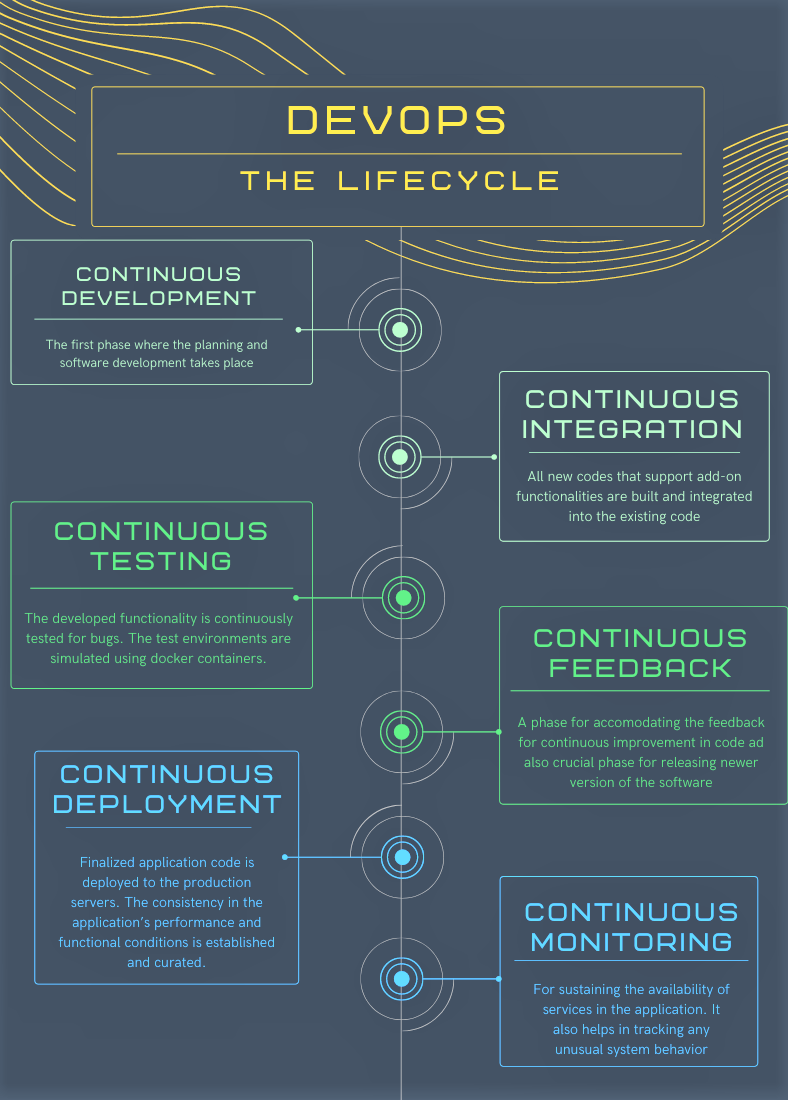 DEVOPS
THE LIFECYCLE

CONTINUOUS DEVELOPMENT
The first phase where the planning and software development takes place

CONTINUOUS INTEGRATION
All new codes that support add-on functionalities are built and integrated into the existing code

CONTINUOUS TESTING
The developed functionality is continuously tested for bugs. The test environments are simulated using docker containers.

CONTINUOUS FEEDBACK
A phase for accomodating the feedback for continuous improvement in code ad also crucial phase for releasing newer version of the software

CONTINUOUS DEPLOYMENT
Finalized application code is deployed to the production servers. The consistency in the application's performance and functional conditions is established and curated.

CONTINUOUS MONITORING
For sustaining the availability of services in the application. It also helps in tracking any unusual system behavior